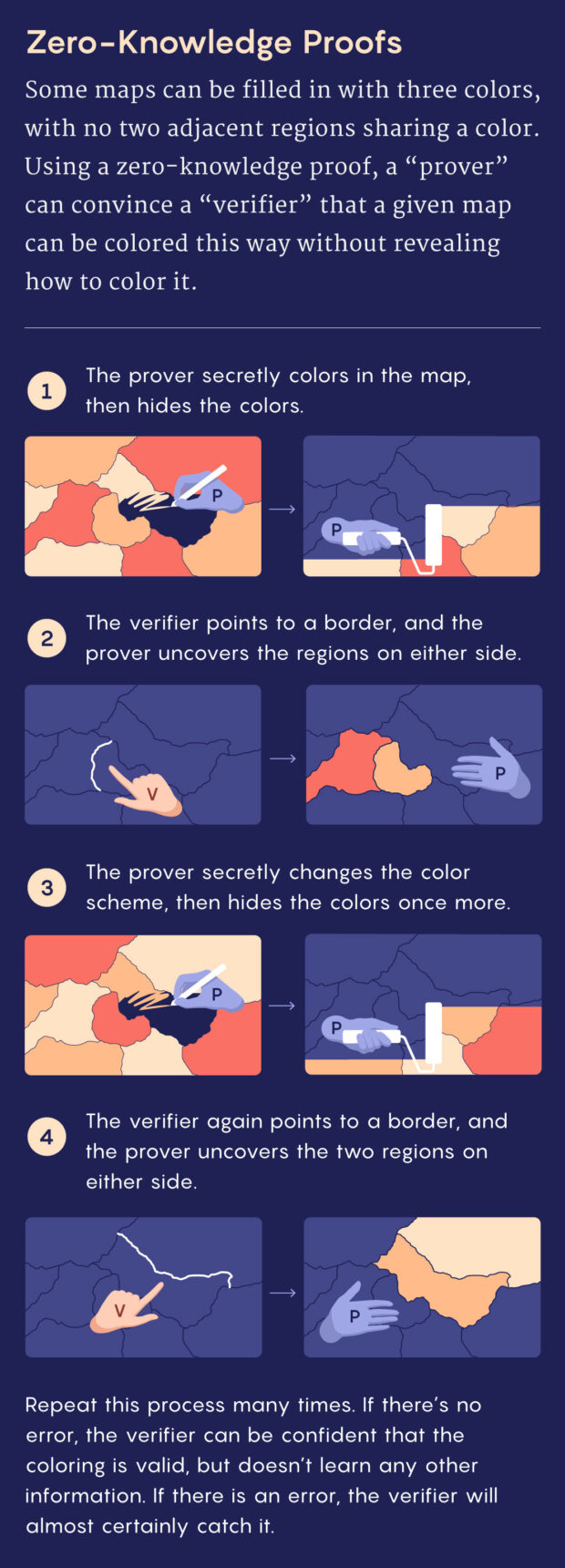 Zero-Knowledge Proofs

Some maps can be filled in with three colors, with no two adjacent regions sharing a color. Using a zero-knowledge proof, a “prover” can convince a “verifier” that a given map can be colored this way without revealing how to color it.

1 The prover secretly colors in the map, then hides the colors.

P

P

2 The verifier points to a border, and the prover uncovers the regions on either side.

V

P

3 The prover secretly changes the color scheme, then hides the colors once more.

P

P

4 The verifier again points to a border, and the prover uncovers the two regions on either side.

V

P

Repeat this process many times. If there’s no error, the verifier can be confident that the coloring is valid, but doesn’t learn any other information. If there is an error, the verifier will almost certainly catch it.